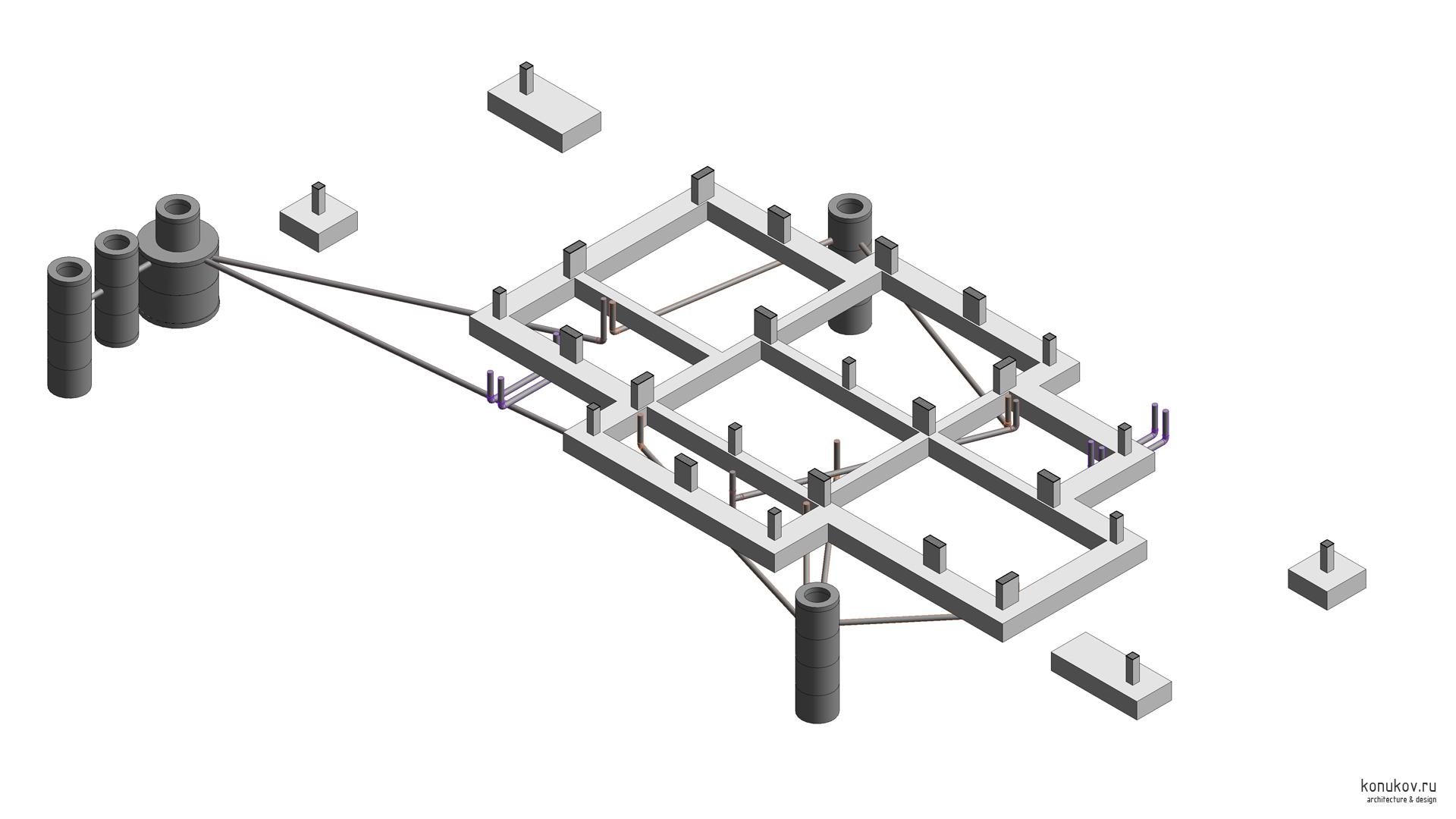 konukov.ru
architecture & design