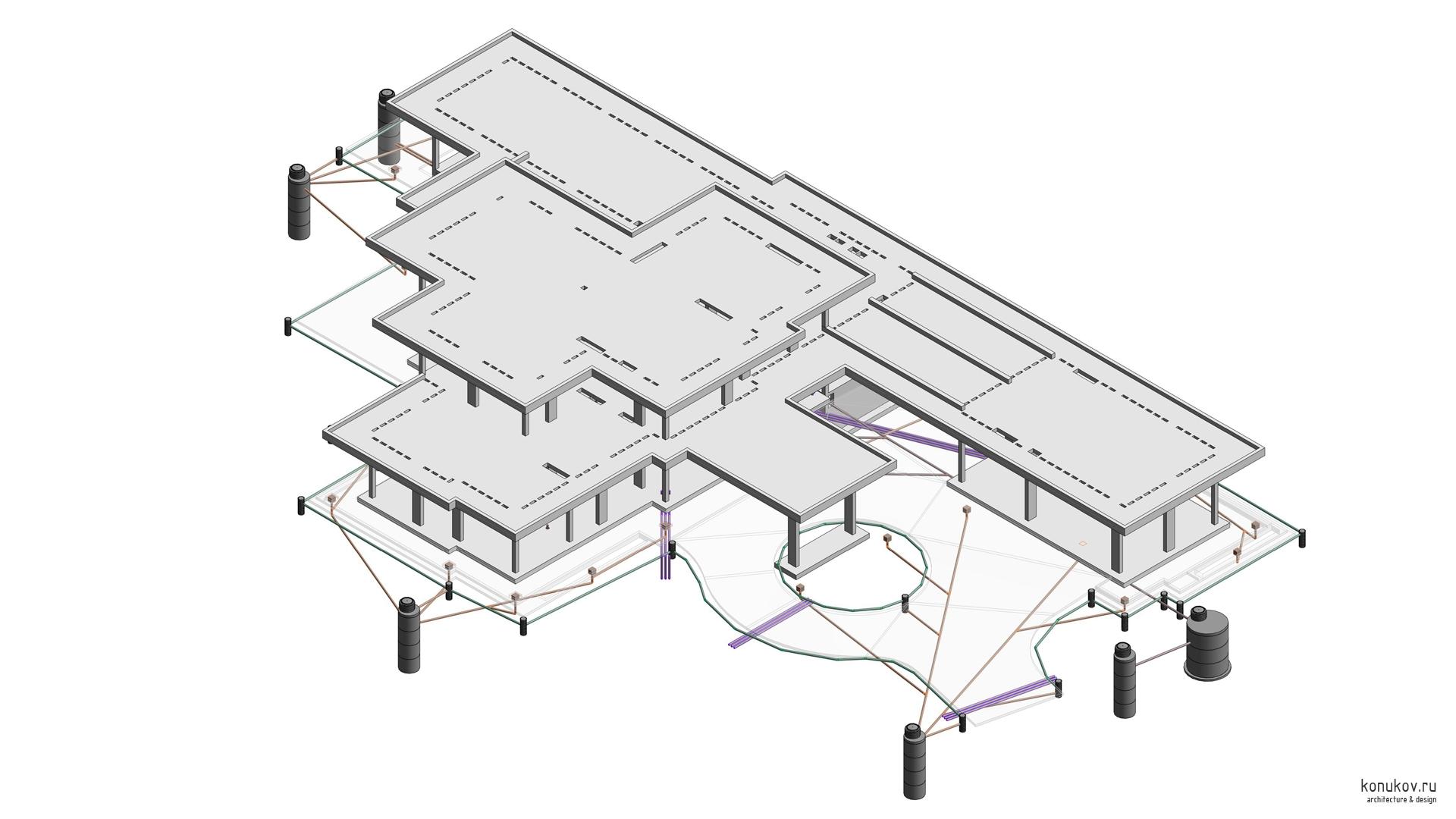 konukov.ru
architecture & design