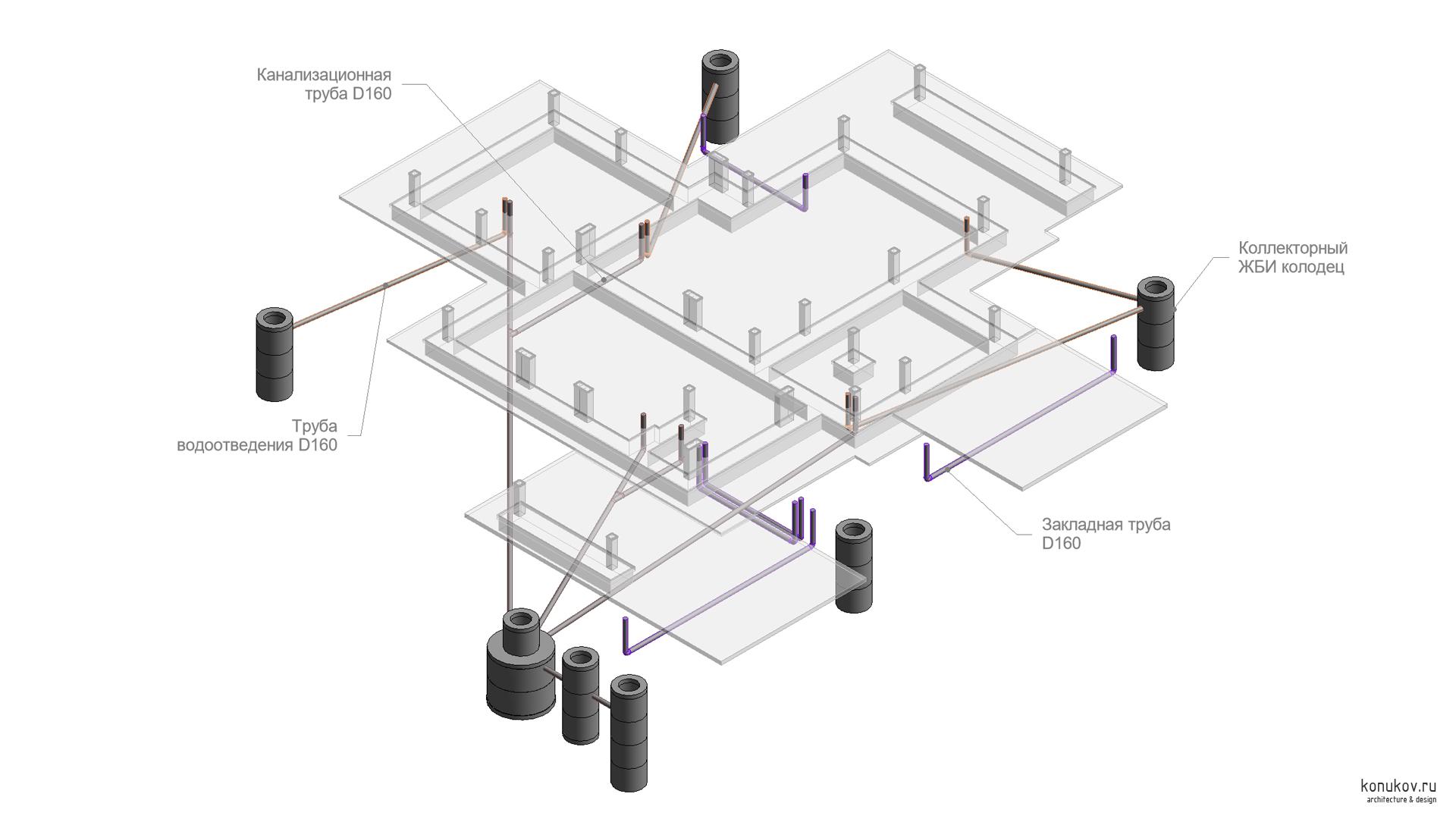 Канализационная труба D160

Коллекторный ЖБИ колодец

Труба водоотведения D160

Закладная труба D160

konukov.ru
architecture & design