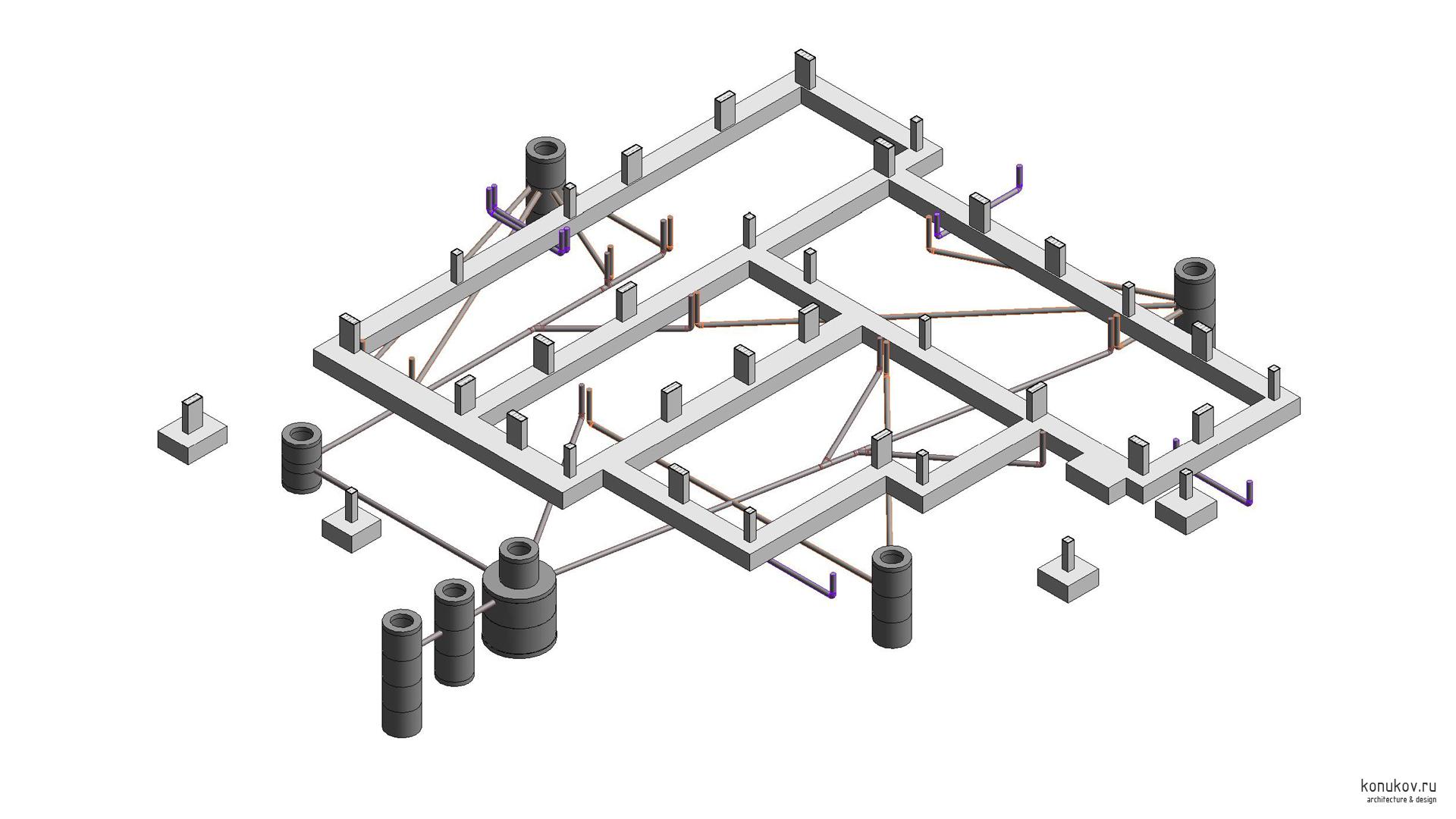 konukov.ru
architecture & design